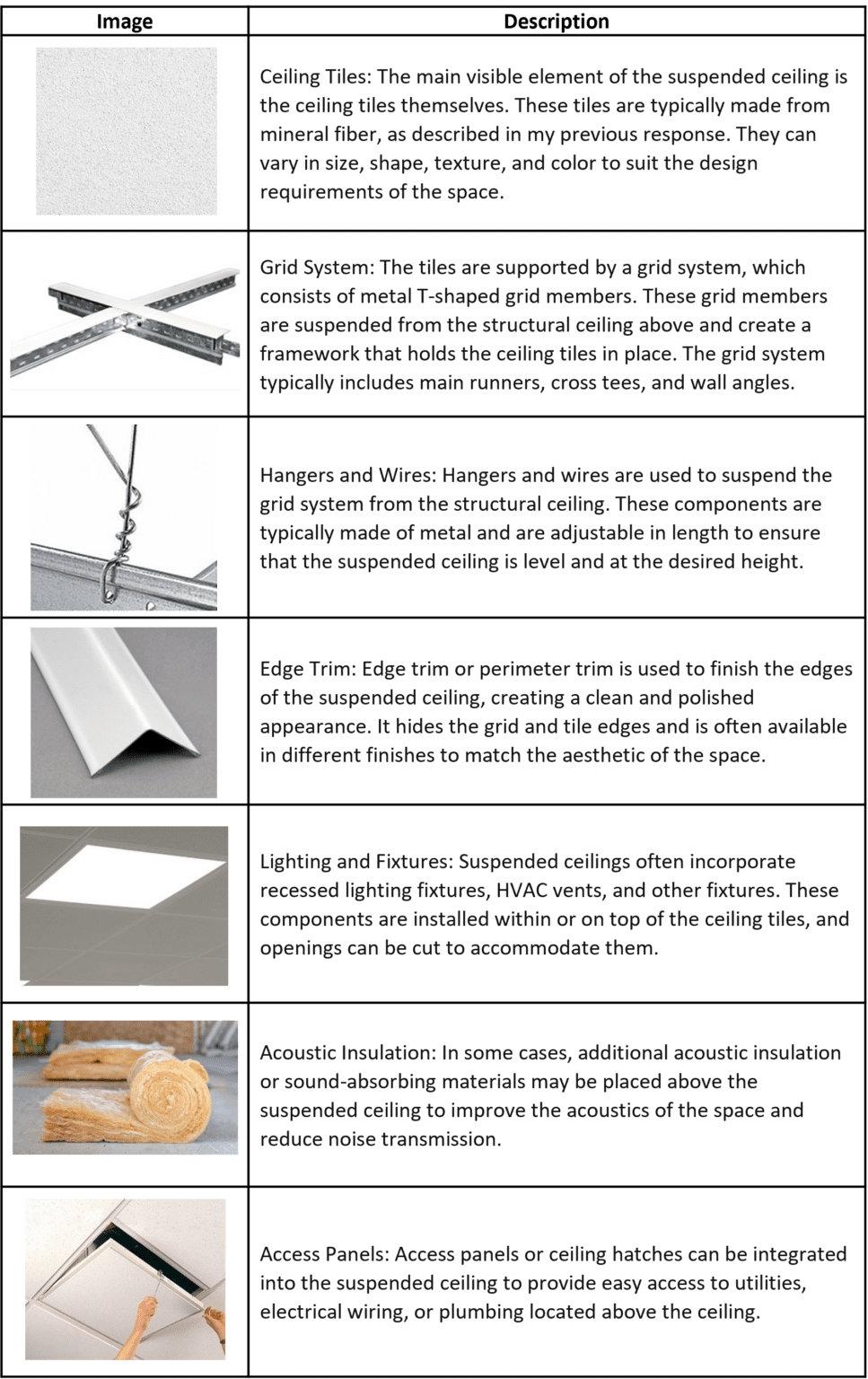 | Image | Description |
|---|---|
| | Ceiling Tiles: The main visible element of the suspended ceiling is the ceiling tiles themselves. These tiles are typically made from mineral fiber, as described in my previous response. They can vary in size, shape, texture, and color to suit the design requirements of the space. |
| | Grid System: The tiles are supported by a grid system, which consists of metal T-shaped grid members. These grid members are suspended from the structural ceiling above and create a framework that holds the ceiling tiles in place. The grid system typically includes main runners, cross tees, and wall angles. |
| | Hangers and Wires: Hangers and wires are used to suspend the grid system from the structural ceiling. These components are typically made of metal and are adjustable in length to ensure that the suspended ceiling is level and at the desired height. |
| | Edge Trim: Edge trim or perimeter trim is used to finish the edges of the suspended ceiling, creating a clean and polished appearance. It hides the grid and tile edges and is often available in different finishes to match the aesthetic of the space. |
| | Lighting and Fixtures: Suspended ceilings often incorporate recessed lighting fixtures, HVAC vents, and other fixtures. These components are installed within or on top of the ceiling tiles, and openings can be cut to accommodate them. |
| | Acoustic Insulation: In some cases, additional acoustic insulation or sound-absorbing materials may be placed above the suspended ceiling to improve the acoustics of the space and reduce noise transmission. |
| | Access Panels: Access panels or ceiling hatches can be integrated into the suspended ceiling to provide easy access to utilities, electrical wiring, or plumbing located above the ceiling. |